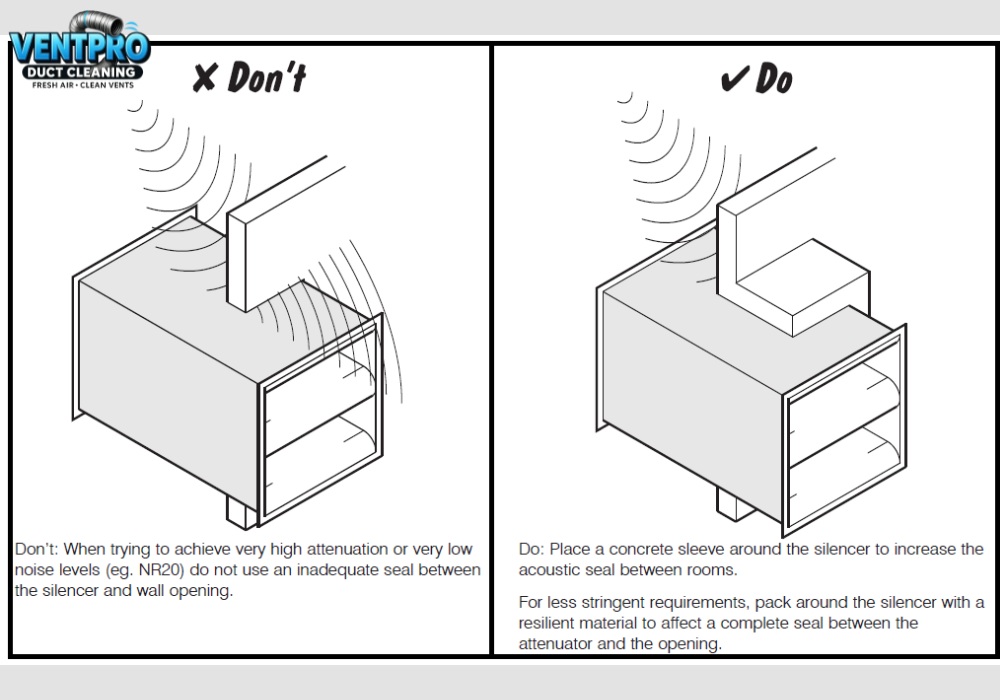 VENTPRO
DUCT CLEANING
FRESH AIR • CLEAN VENTS

✗ Don't

Don't: When trying to achieve very high attenuation or very low noise levels (eg. NR20) do not use an inadequate seal between the silencer and wall opening.

✓ Do

Do: Place a concrete sleeve around the silencer to increase the acoustic seal between rooms.

For less stringent requirements, pack around the silencer with a resilient material to affect a complete seal between the attenuator and the opening.